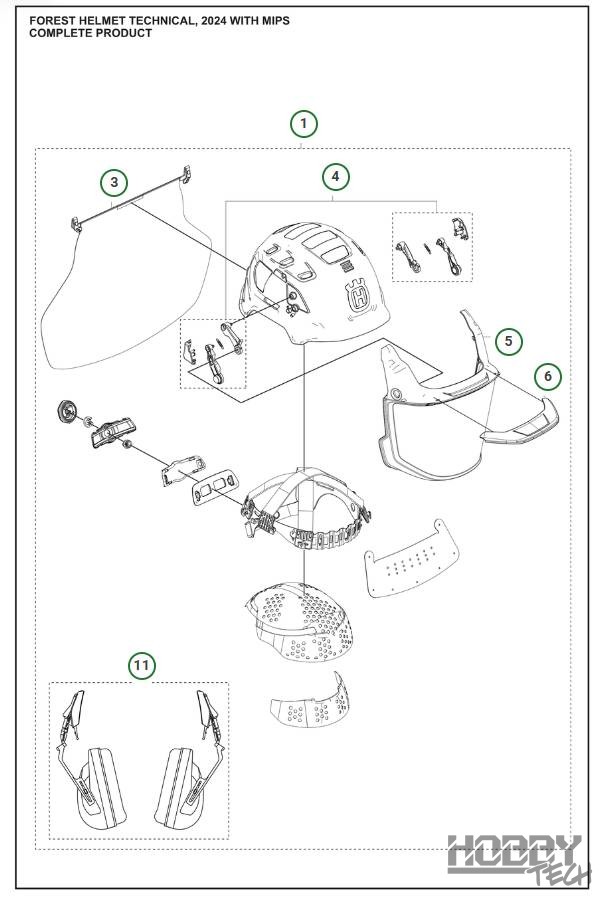 FOREST HELMET TECHNICAL, 2024 WITH MIPS
COMPLETE PRODUCT

1

3

4

5

6

11

HOBBY TECH