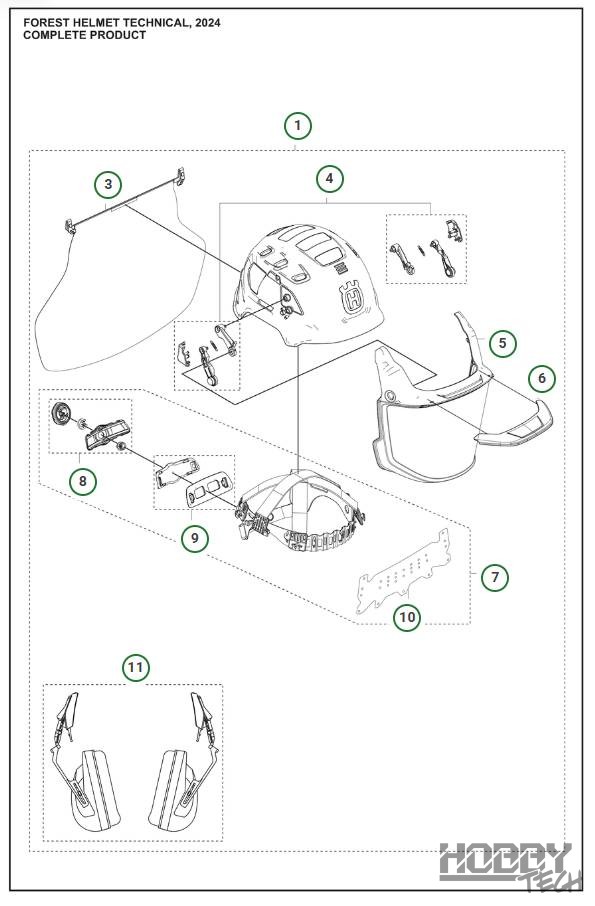 FOREST HELMET TECHNICAL, 2024
COMPLETE PRODUCT

1
3
4
5
6
8
9
7
10
11

HOBBY TECH