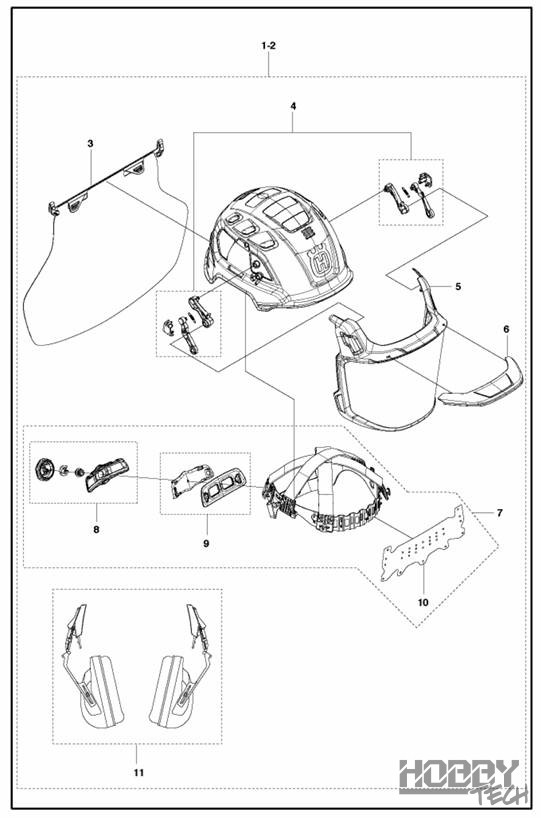 1-2
4
3
5
6
7
8
9
10
11
HOBBY TECH